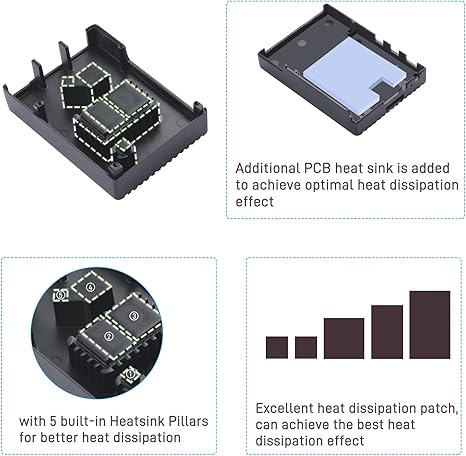 Additional PCB heat sink is added to achieve optimal heat dissipation effect

⑤ ④ ③ ② ①

with 5 built-in Heatsink Pillars for better heat dissipation

Excellent heat dissipation patch, can achieve the best heat dissipation effect